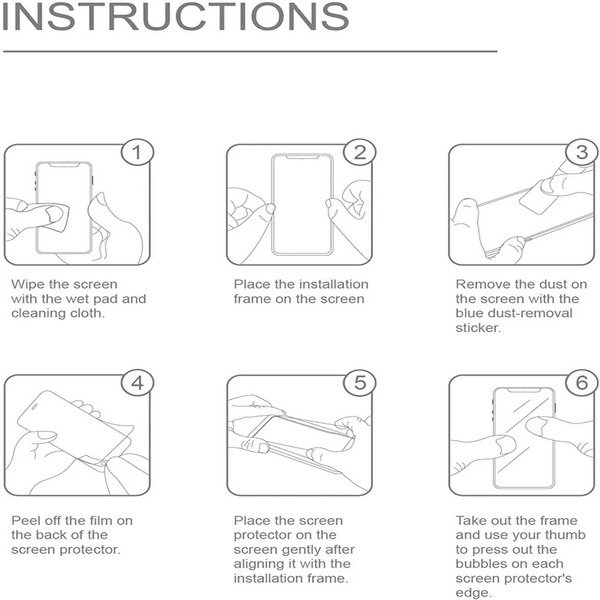 INSTRUCTIONS

1

Wipe the screen with the wet pad and cleaning cloth.

2

Place the installation frame on the screen

3

Remove the dust on the screen with the blue dust-removal sticker.

4

Peel off the film on the back of the screen protector.

5

Place the screen protector on the screen gently after aligning it with the installation frame.

6

Take out the frame and use your thumb to press out the bubbles on each screen protector's edge.